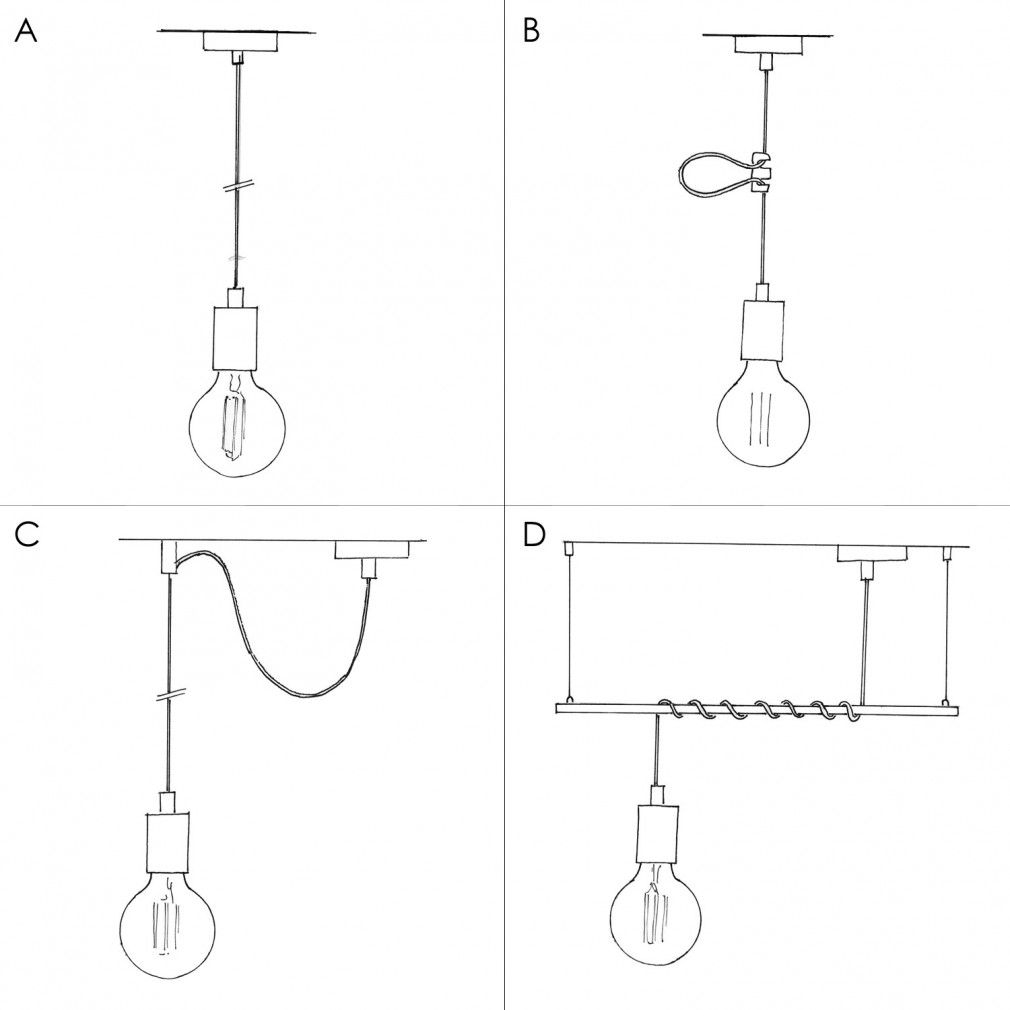 A

B

C

D