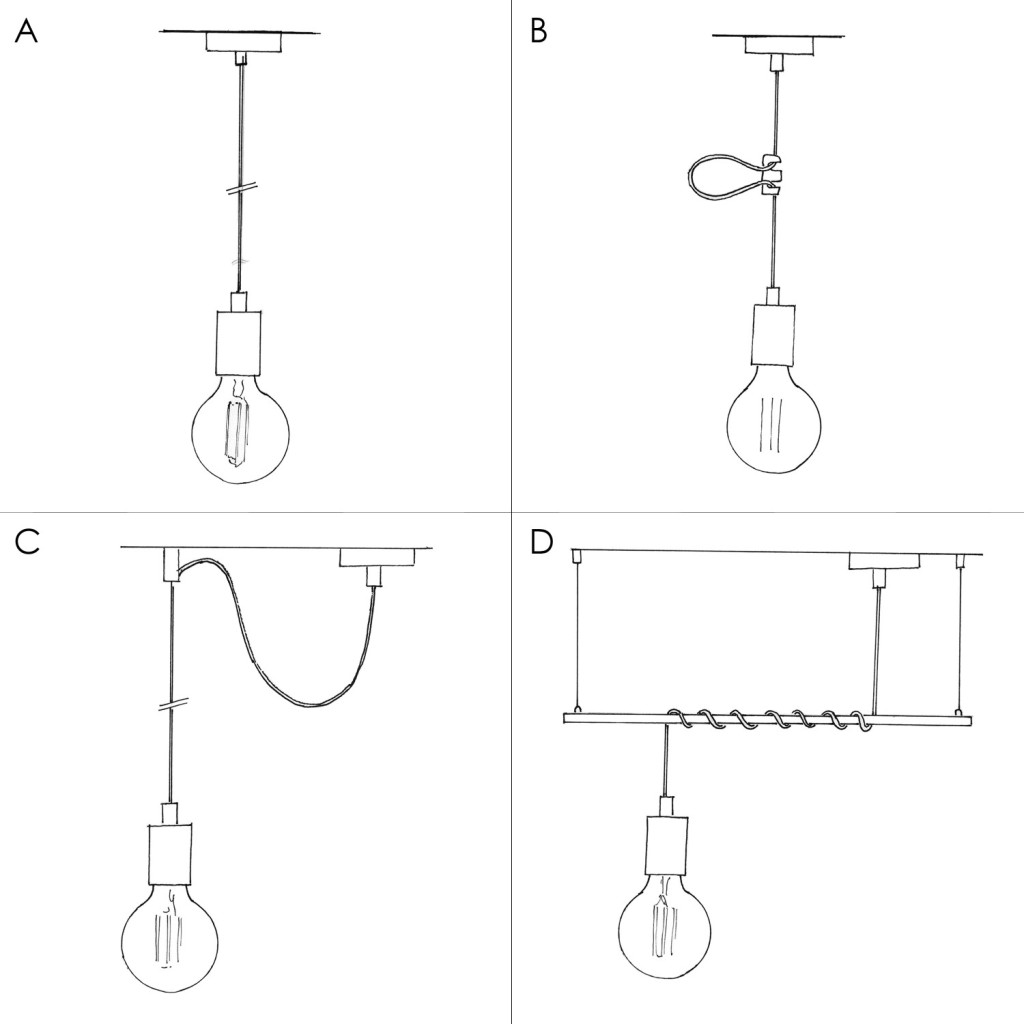 A

B

C

D