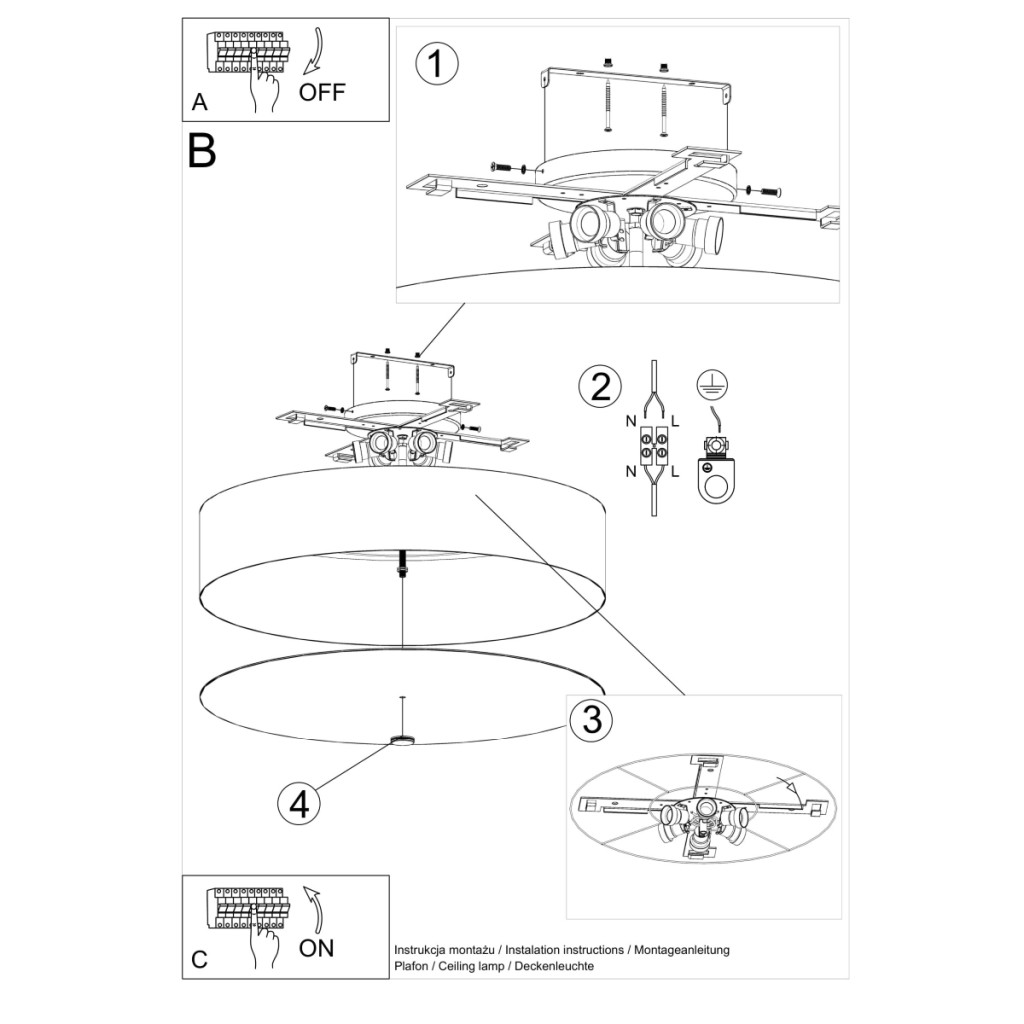 A
OFF

B

1

2
N L
N L

3

4

C
ON

Instrukcja montażu / Instalation instructions / Montageanleitung
Plafon / Ceiling lamp / Deckenleuchte